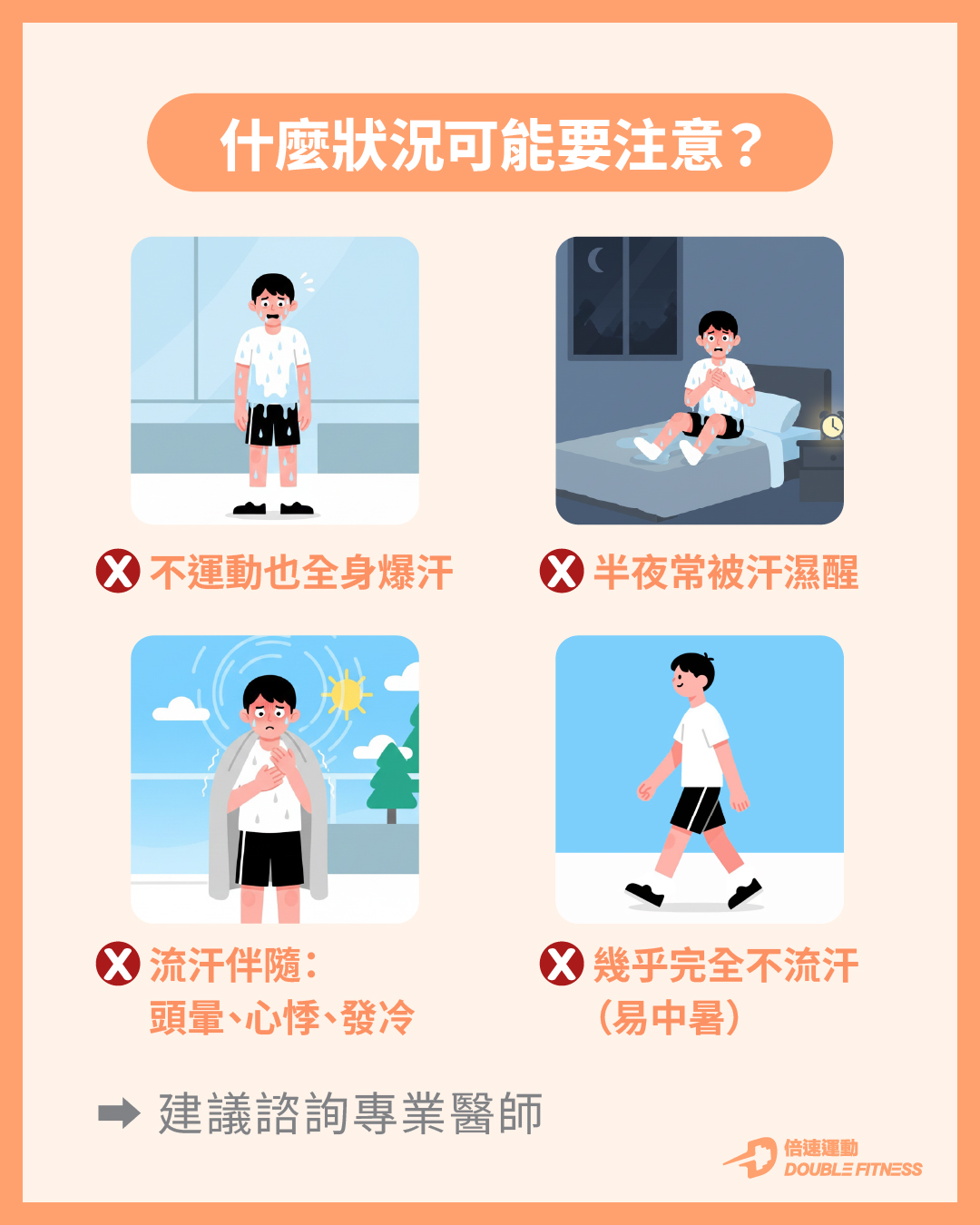 什麼狀況可能要注意？

不運動也全身爆汗

半夜常被汗濕醒

流汗伴隨：
頭暈、心悸、發冷

幾乎完全不流汗
（易中暑）

建議諮詢專業醫師

倍速運動
DOUBLE FITNESS