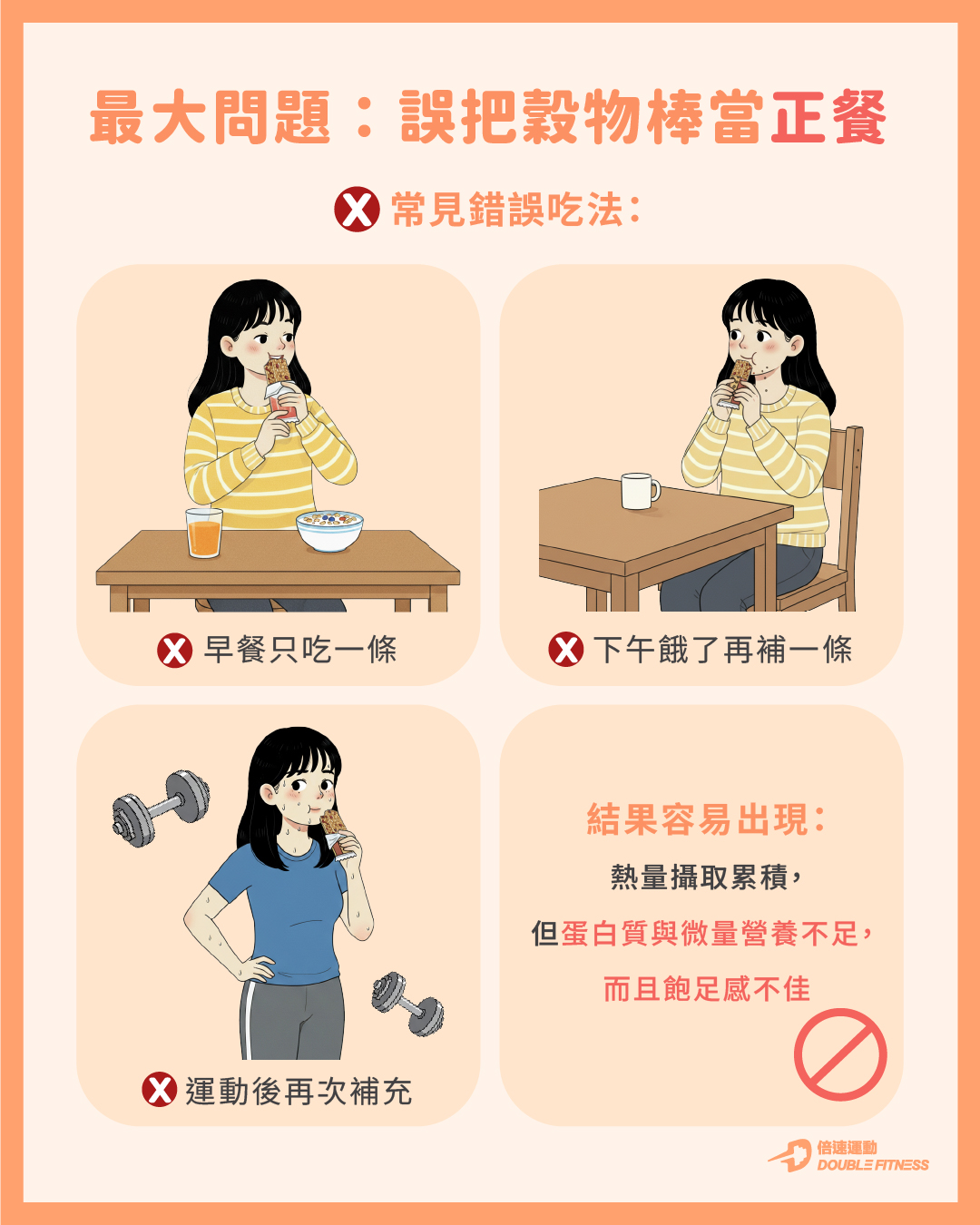 最大問題：誤把穀物棒當正餐

常見錯誤吃法：

早餐只吃一條

下午餓了再補一條

運動後再次補充

結果容易出現：

熱量攝取累積，

但蛋白質與微量營養不足，

而且飽足感不佳

倍速運動
DOUBLE FITNESS